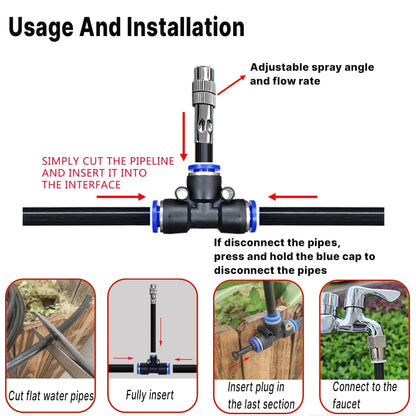 Usage And Installation

Adjustable spray angle and flow rate

SIMPLY CUT THE PIPELINE AND INSERT IT INTO THE INTERFACE

If disconnect the pipes, press and hold the blue cap to disconnect the pipes

Cut flat water pipes

Fully insert

Insert plug in the last section

Connect to the faucet