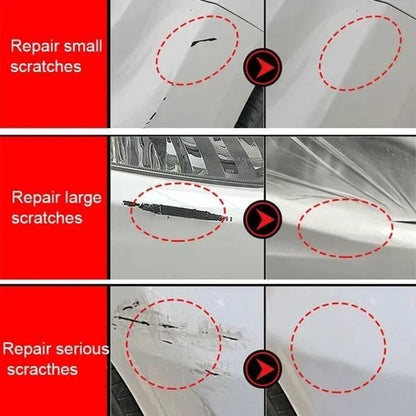 Repair small scratches

Repair large scratches

Repair serious scracthes