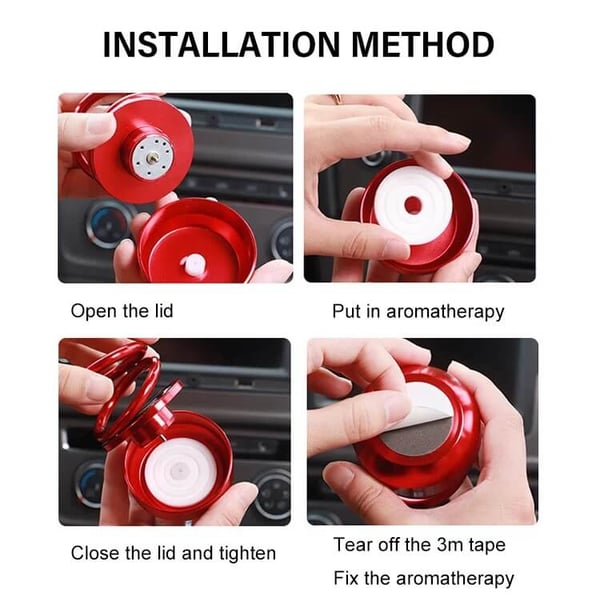 INSTALLATION METHOD

Open the lid

Put in aromatherapy

Close the lid and tighten

Tear off the 3m tape

Fix the aromatherapy