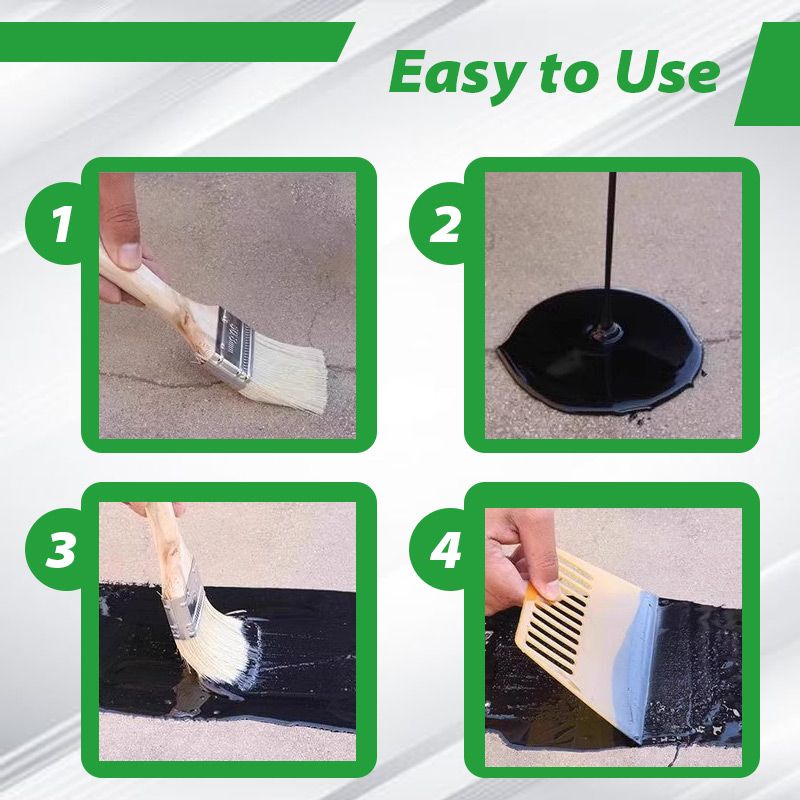 Easy to Use

1

2

3

4