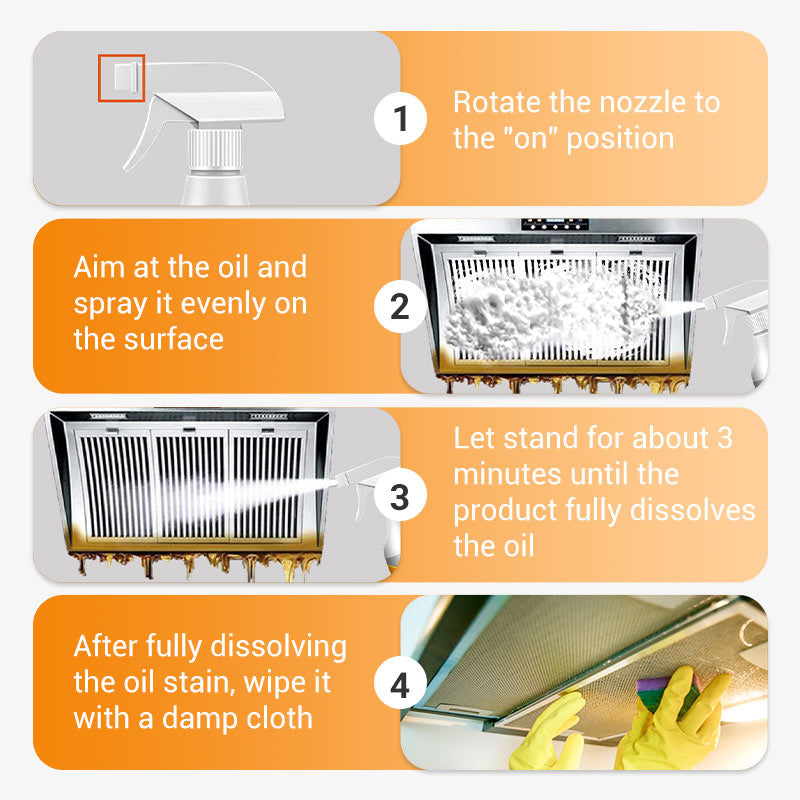 1
Rotate the nozzle to the "on" position

Aim at the oil and spray it evenly on the surface
2

3
Let stand for about 3 minutes until the product fully dissolves the oil

After fully dissolving the oil stain, wipe it with a damp cloth
4