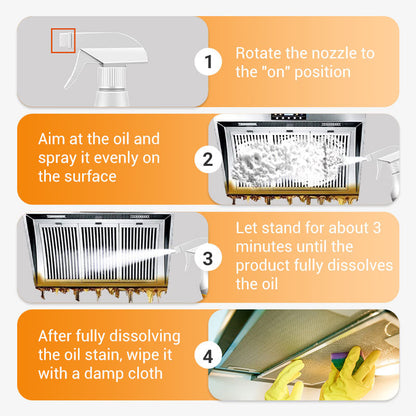 1
Rotate the nozzle to the "on" position

Aim at the oil and spray it evenly on the surface
2

3
Let stand for about 3 minutes until the product fully dissolves the oil

After fully dissolving the oil stain, wipe it with a damp cloth
4